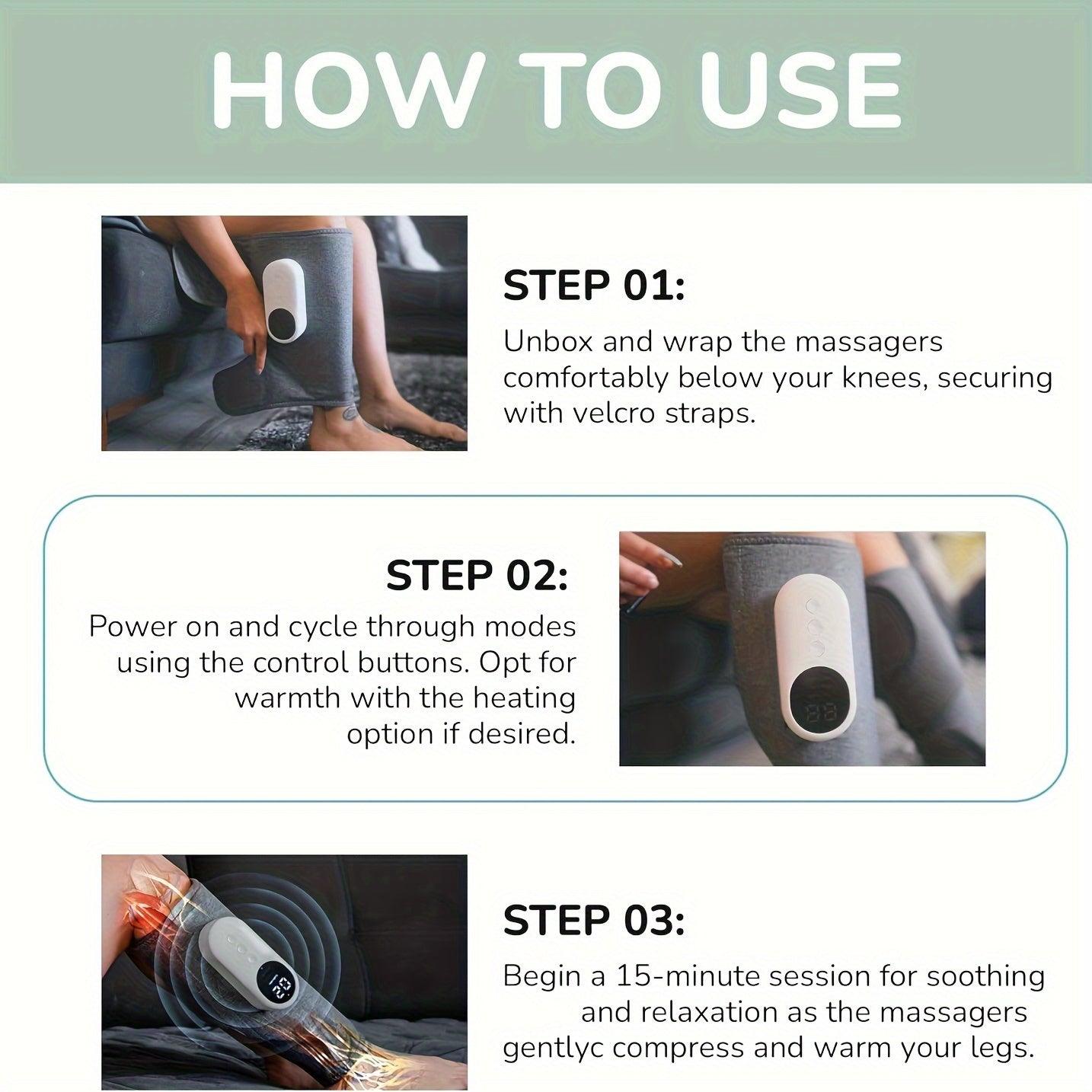 HOW TO USE

STEP 01:
Unbox and wrap the massagers comfortably below your knees, securing with velcro straps.

STEP 02:
Power on and cycle through modes using the control buttons. Opt for warmth with the heating option if desired.

STEP 03:
Begin a 15-minute session for soothing and relaxation as the massagers gentlyc compress and warm your legs.